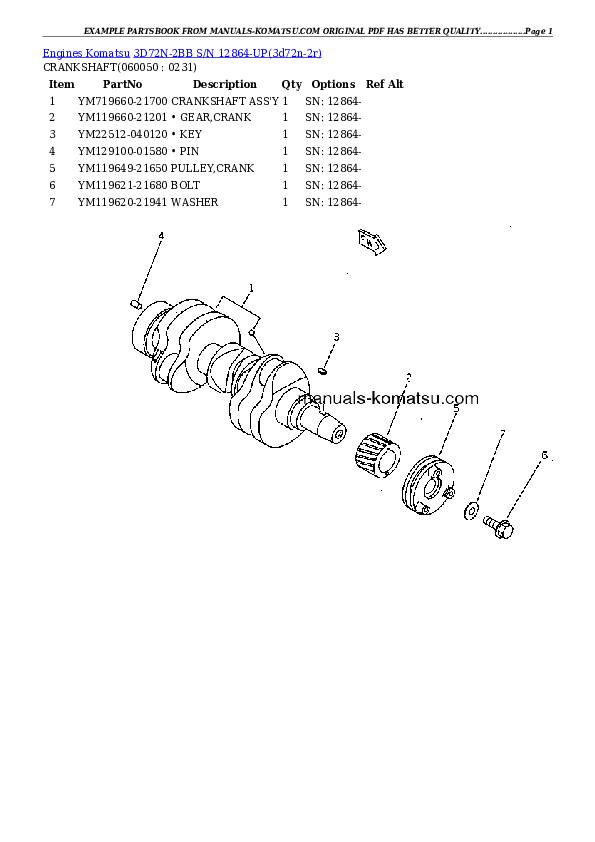 EXAMPLE PARTSBOOK FROM MANUALS-KOMATSU.COM ORIGINAL PDF HAS BETTER QUALITY...............Page 1

Engines Komatsu 3D72N-2BB S/N 12864-UP(3d72n-2r)
CRANKSHAFT(060050 : 0231)

| Item | PartNo | Description | Qty | Options | Ref Alt |
|---|---|---|---|---|---|
| 1 | YM719660-21700 | CRANKSHAFT ASS'Y | 1 | SN: 12864- | |
| 2 | YM119660-21201 | • GEAR,CRANK | 1 | SN: 12864- | |
| 3 | YM22512-040120 | • KEY | 1 | SN: 12864- | |
| 4 | YM129100-01580 | • PIN | 1 | SN: 12864- | |
| 5 | YM119649-21650 | PULLEY,CRANK | 1 | SN: 12864- | |
| 6 | YM119621-21680 | BOLT | 1 | SN: 12864- | |
| 7 | YM119620-21941 | WASHER | 1 | SN: 12864- | |

4
1
3
2
manuals-komatsu.com
5
7
6